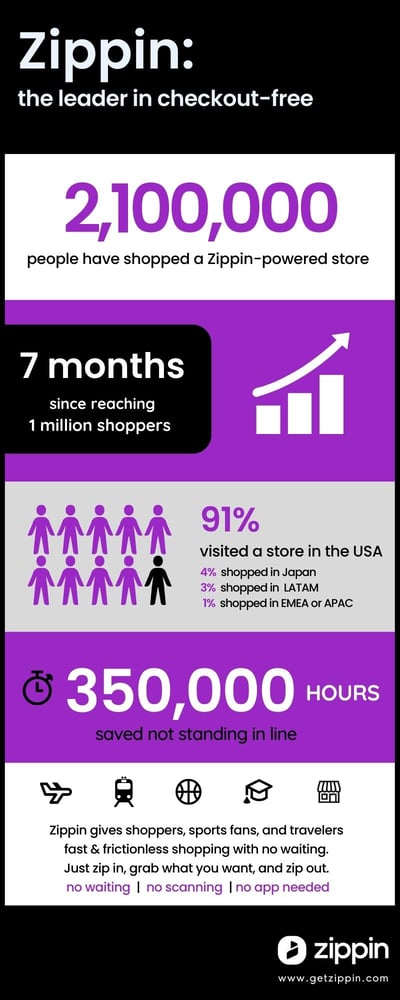 Zippin:
the leader in checkout-free

2,100,000
people have shopped a Zippin-powered store

7 months
since reaching 1 million shoppers

91%
visited a store in the USA
4% shopped in Japan
3% shopped in LATAM
1% shopped in EMEA or APAC

350,000 HOURS
saved not standing in line

Zippin gives shoppers, sports fans, and travelers fast & frictionless shopping with no waiting. Just zip in, grab what you want, and zip out.
no waiting | no scanning | no app needed

zippin
www.getzippin.com